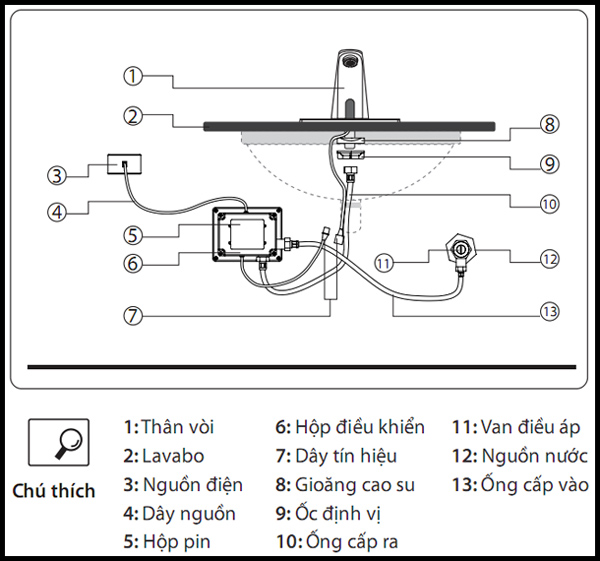 1
2
3
4
5
6
7
8
9
10
11
12
13

Chú thích

1: Thân vòi
2: Lavabo
3: Nguồn điện
4: Dây nguồn
5: Hộp pin

6: Hộp điều khiển
7: Dây tín hiệu
8: Gioăng cao su
9: Ốc định vị
10: Ống cấp ra

11: Van điều áp
12: Nguồn nước
13: Ống cấp vào